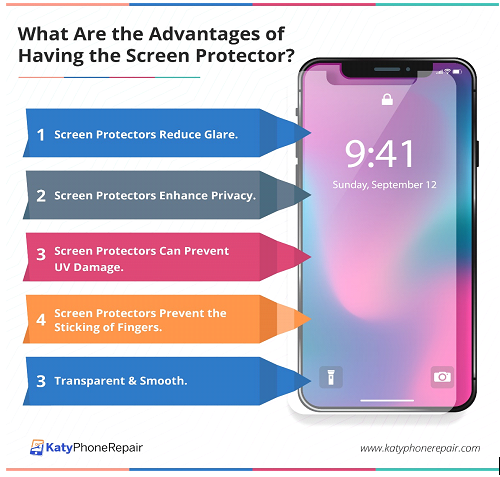 What Are the Advantages of Having the Screen Protector?

1 Screen Protectors Reduce Glare.

2 Screen Protectors Enhance Privacy.

3 Screen Protectors Can Prevent UV Damage.

4 Screen Protectors Prevent the Sticking of Fingers.

3 Transparent & Smooth.

9:41
Sunday, September 12

KatyPhoneRepair

www.katyphonerepair.com